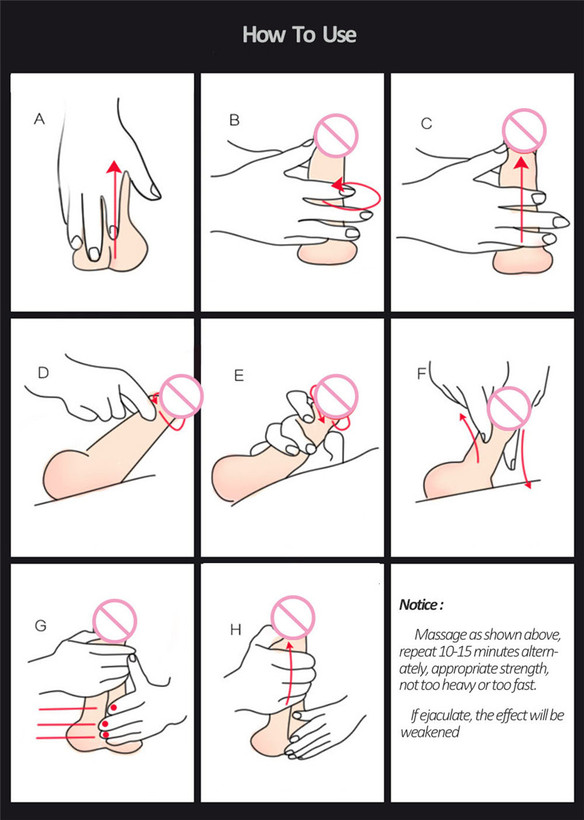 How To Use

A

B

C

D

E

F

G

H

Notice :

Massage as shown above, repeat 10-15 minutes alternately, appropriate strength, not too heavy or too fast.

If ejaculate, the effect will be weakened